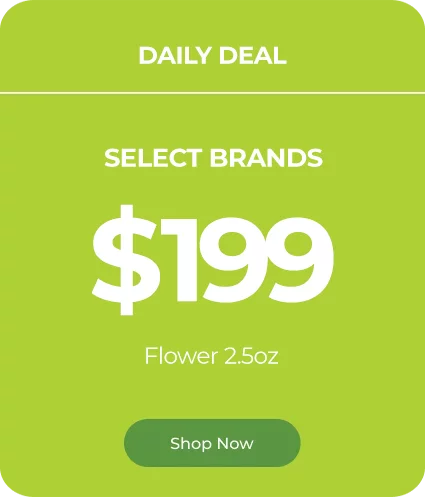 DAILY DEAL

SELECT BRANDS

$199

Flower 2.5oz

Shop Now